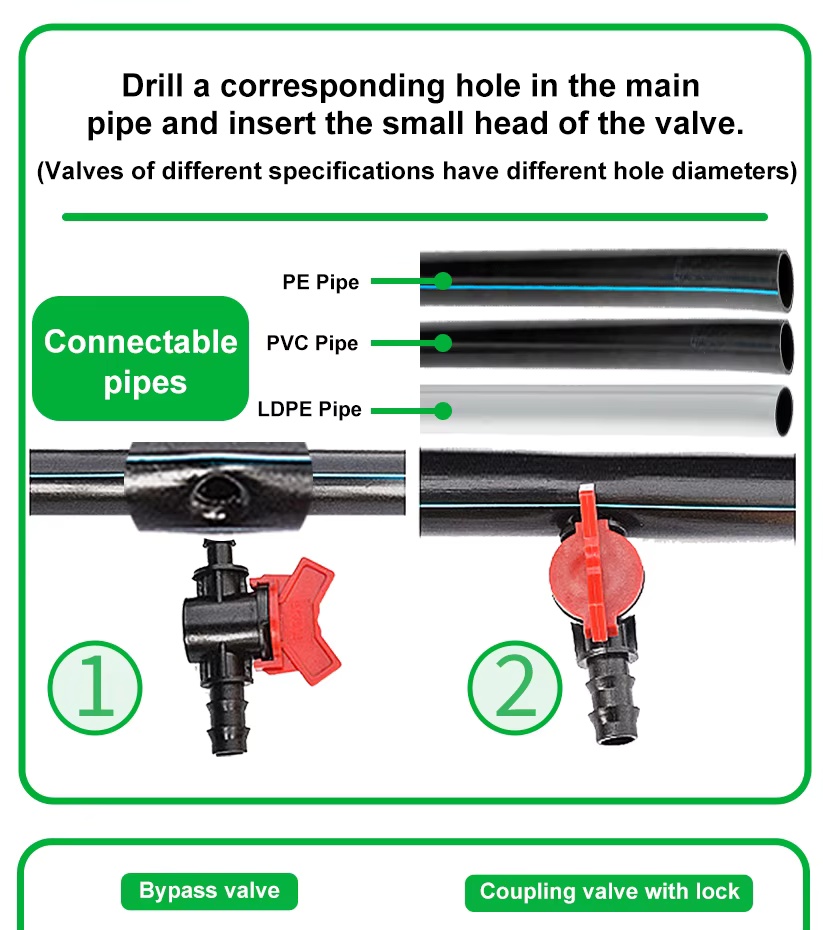 Drill a corresponding hole in the main pipe and insert the small head of the valve.

(Valves of different specifications have different hole diameters)

Connectable pipes

PE Pipe

PVC Pipe

LDPE Pipe

1

2

Bypass valve

Coupling valve with lock